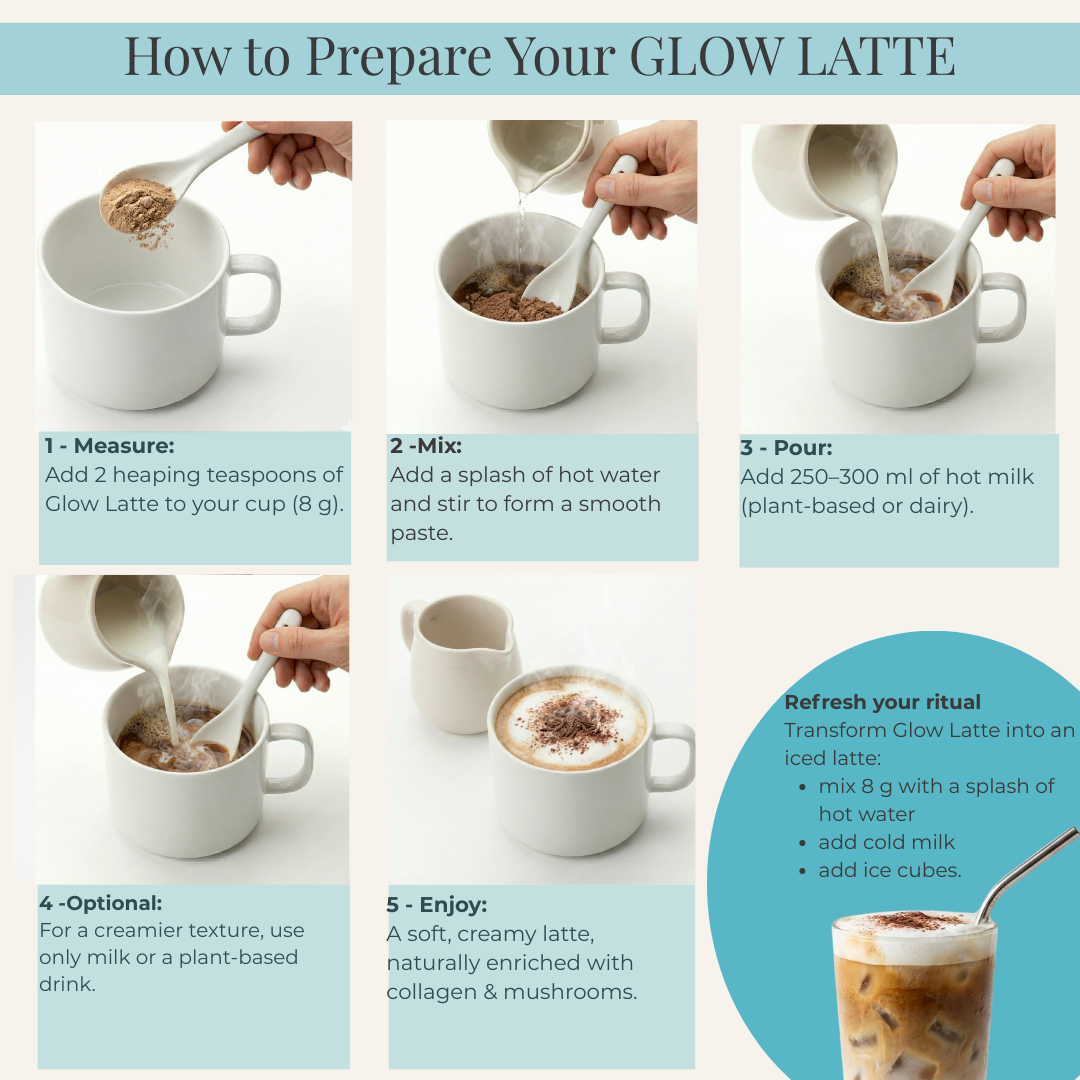 How to Prepare Your GLOW LATTE

1 - Measure:
Add 2 heaping teaspoons of Glow Latte to your cup (8 g).

2 -Mix:
Add a splash of hot water and stir to form a smooth paste.

3 - Pour:
Add 250–300 ml of hot milk (plant-based or dairy).

4 -Optional:
For a creamier texture, use only milk or a plant-based drink.

5 - Enjoy:
A soft, creamy latte, naturally enriched with collagen & mushrooms.

Refresh your ritual
Transform Glow Latte into an iced latte:
- mix 8 g with a splash of hot water
- add cold milk
- add ice cubes.